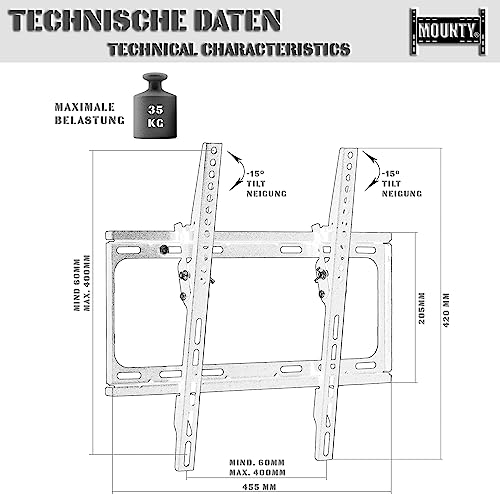 TECHNISCHE DATEN
TECHNICAL CHARACTERISTICS

MOUNTY®

MAXIMALE BELASTUNG

35 KG

-15° TILT NEIGUNG

-15° TILT NEIGUNG

MIND 60MM
MAX. 400MM

205MM

420 MM

MIND. 60MM
MAX. 400MM

455 MM