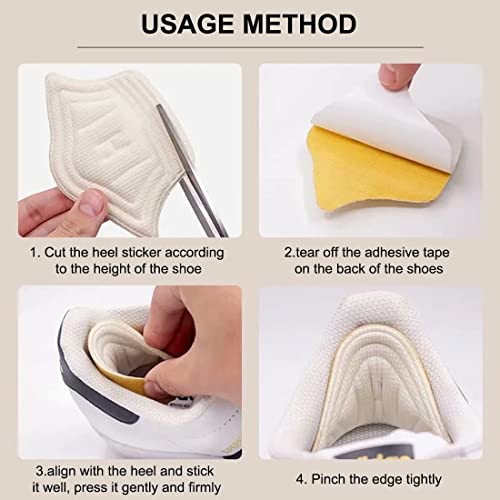 USAGE METHOD

1. Cut the heel sticker according to the height of the shoe

2.tear off the adhesive tape on the back of the shoes

3.align with the heel and stick it well, press it gently and firmly

4. Pinch the edge tightly