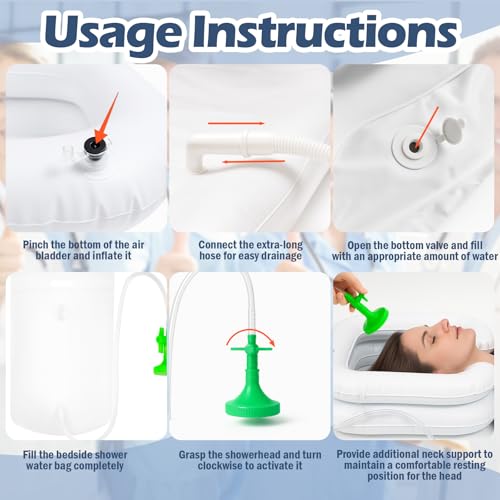 Usage Instructions

Pinch the bottom of the air bladder and inflate it

Connect the extra-long hose for easy drainage

Open the bottom valve and fill with an appropriate amount of water

Fill the bedside shower water bag completely

Grasp the showerhead and turn clockwise to activate it

Provide additional neck support to maintain a comfortable resting position for the head