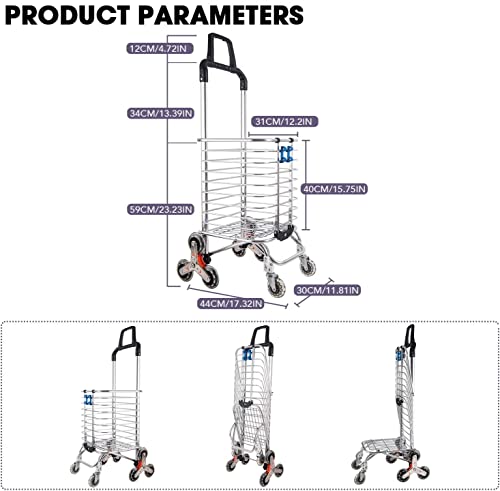 PRODUCT PARAMETERS

12CM/4.72IN

34CM/13.39IN

31CM/12.2IN

40CM/15.75IN

59CM/23.23IN

30CM/11.81IN

44CM/17.32IN