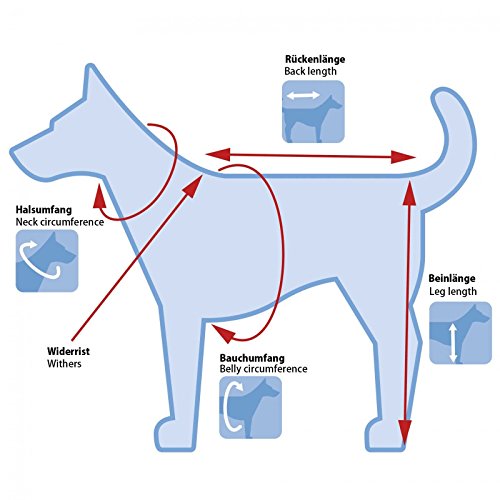 Rückenlänge
Back length

Halsumfang
Neck circumference

Beinlänge
Leg length

Widerrist
Withers

Bauchumfang
Belly circumference