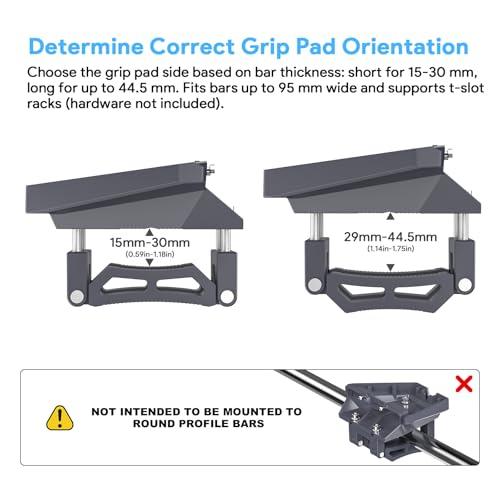 Determine Correct Grip Pad Orientation

Choose the grip pad side based on bar thickness: short for 15-30 mm, long for up to 44.5 mm. Fits bars up to 95 mm wide and supports t-slot racks (hardware not included).

15mm-30mm
(0.59in-1.18in)

29mm-44.5mm
(1.14in-1.75in)

NOT INTENDED TO BE MOUNTED TO ROUND PROFILE BARS