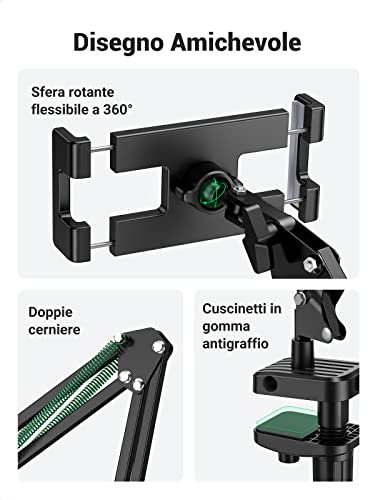 Disegno Amichevole

Sfera rotante flessibile a 360°

Doppie cerniere

Cuscinetti in gomma antigraffio