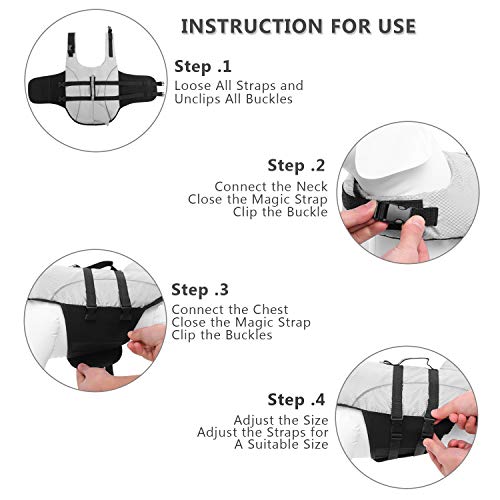 INSTRUCTION FOR USE

Step .1
Loose All Straps and Unclips All Buckles

Step .2
Connect the Neck
Close the Magic Strap
Clip the Buckle

Step .3
Connect the Chest
Close the Magic Strap
Clip the Buckles

Step .4
Adjust the Size
Adjust the Straps for A Suitable Size