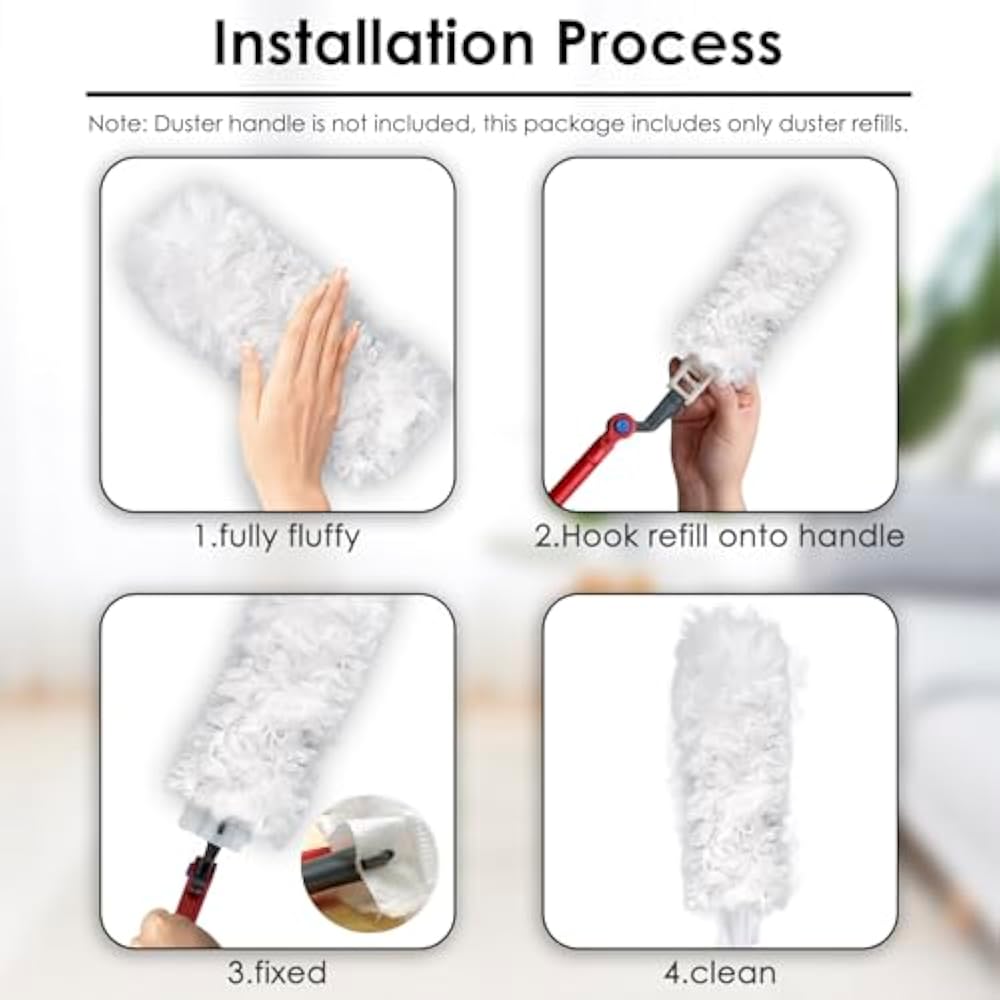 Installation Process

Note: Duster handle is not included, this package includes only duster refills.

1.fully fluffy

2.Hook refill onto handle

3.fixed

4.clean