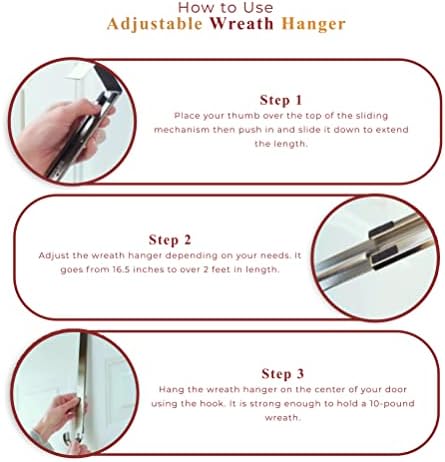 How to Use
Adjustable Wreath Hanger

Step 1
Place your thumb over the top of the sliding mechanism then push in and slide it down to extend the length.

Step 2
Adjust the wreath hanger depending on your needs. It goes from 16.5 inches to over 2 feet in length.

Step 3
Hang the wreath hanger on the center of your door using the hook. It is strong enough to hold a 10-pound wreath.