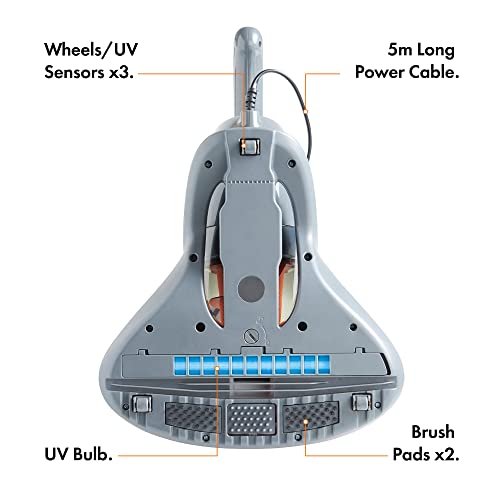 Wheels/UV Sensors x3.

5m Long Power Cable.

UV Bulb.

Brush Pads x2.