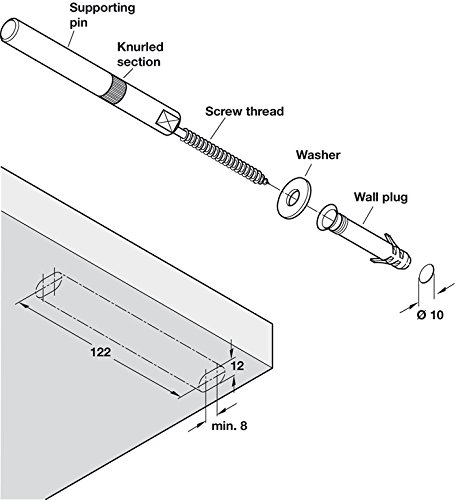 Supporting pin

Knurled section

Screw thread

Washer

Wall plug

Ø 10

122

12

min. 8