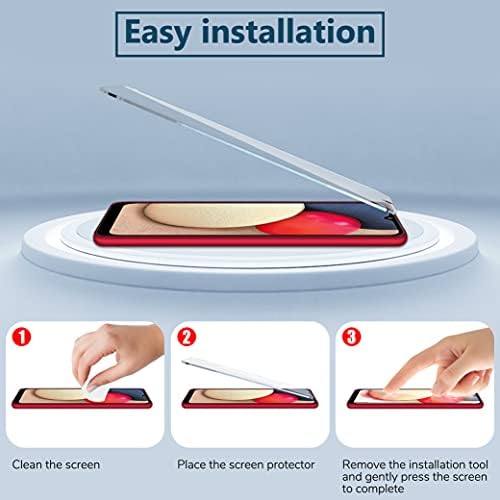 Easy installation

1

Clean the screen

2

Place the screen protector

3

Remove the installation tool and gently press the screen to complete