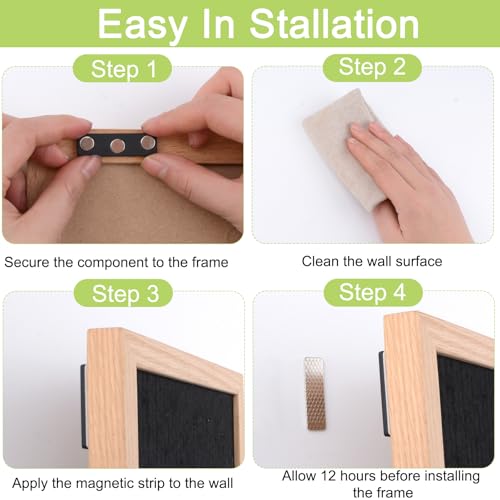 Easy In Stallation

Step 1

Secure the component to the frame

Step 2

Clean the wall surface

Step 3

Apply the magnetic strip to the wall

Step 4

Allow 12 hours before installing the frame