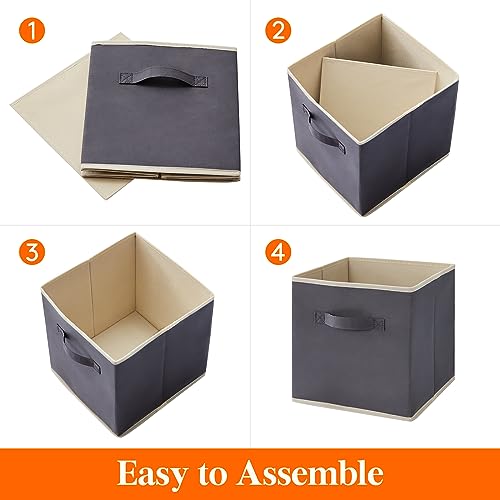 1

2

3

4

Easy to Assemble