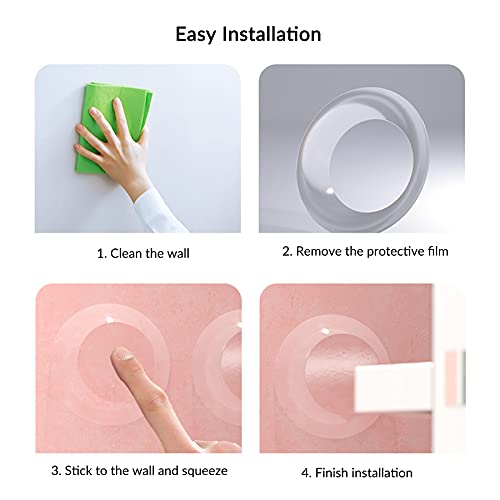 Easy Installation

1. Clean the wall

2. Remove the protective film

3. Stick to the wall and squeeze

4. Finish installation