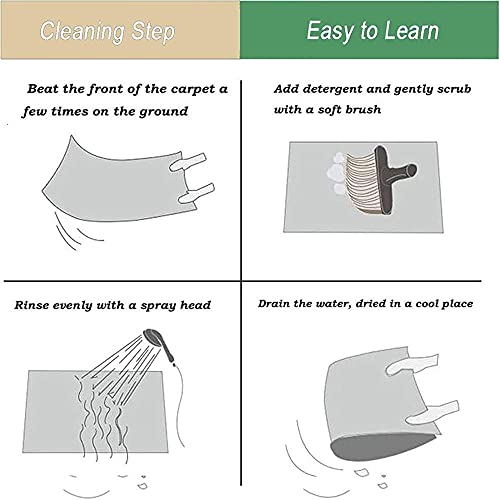 Cleaning Step

Easy to Learn

Beat the front of the carpet a few times on the ground

Add detergent and gently scrub with a soft brush

Rinse evenly with a spray head

Drain the water, dried in a cool place