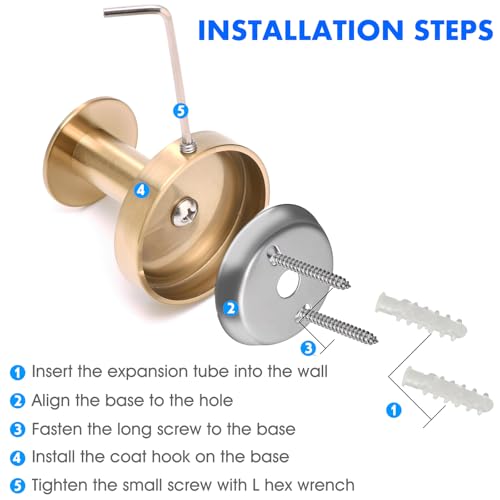 INSTALLATION STEPS

5

4

2

3

1

1 Insert the expansion tube into the wall
2 Align the base to the hole
3 Fasten the long screw to the base
4 Install the coat hook on the base
5 Tighten the small screw with L hex wrench