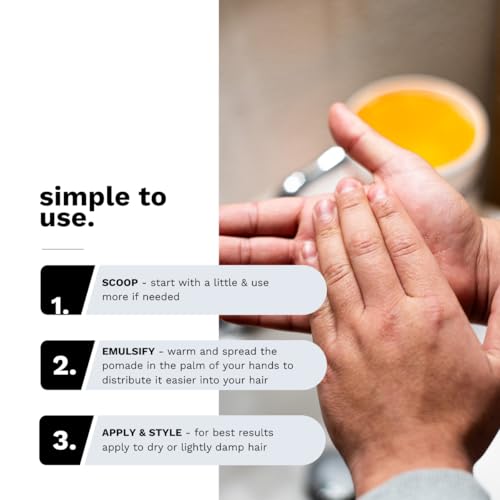 simple to use.

1. SCOOP - start with a little & use more if needed

2. EMULSIFY - warm and spread the pomade in the palm of your hands to distribute it easier into your hair

3. APPLY & STYLE - for best results apply to dry or lightly damp hair