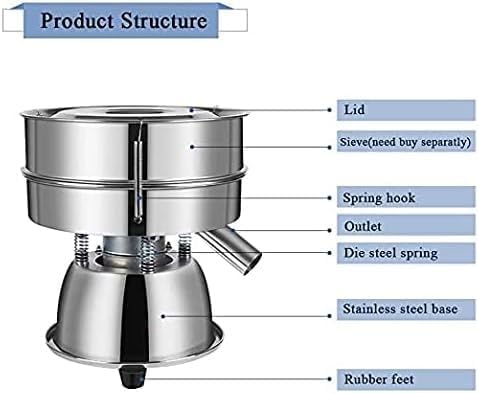 Product Structure

Lid

Sieve(need buy separatly)

Spring hook

Outlet

Die steel spring

Stainless steel base

Rubber feet