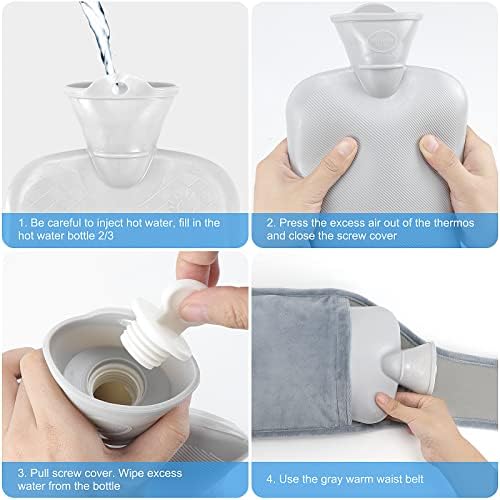 1. Be careful to inject hot water, fill in the hot water bottle 2/3

2. Press the excess air out of the thermos and close the screw cover

3. Pull screw cover. Wipe excess water from the bottle

4. Use the gray warm waist belt