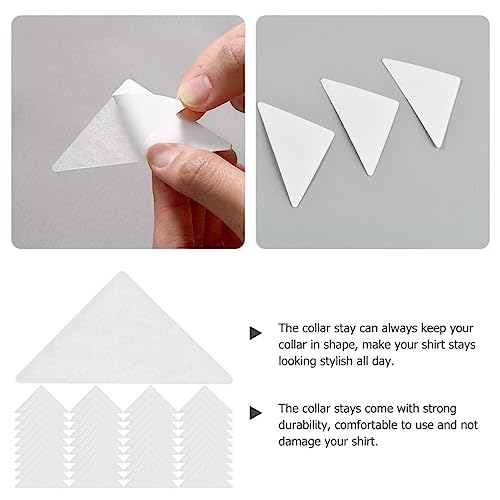 The collar stay can always keep your collar in shape, make your shirt stays looking stylish all day.

The collar stays come with strong durability, comfortable to use and not damage your shirt.