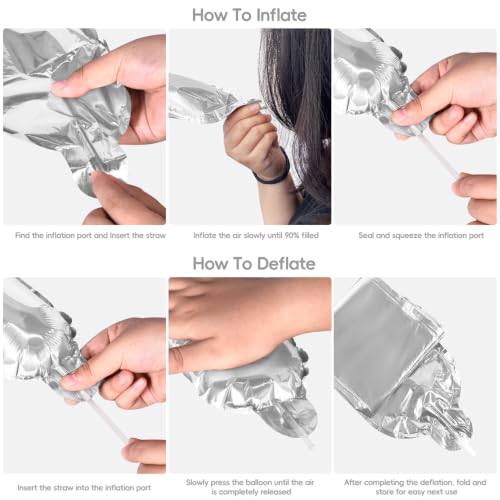 How To Inflate

Find the inflation port and insert the straw

Inflate the air slowly until 90% filled

Seal and squeeze the inflation port

How To Deflate

Insert the straw into the inflation port

Slowly press the balloon until the air is completely released

After completing the deflation, fold and store for easy next use