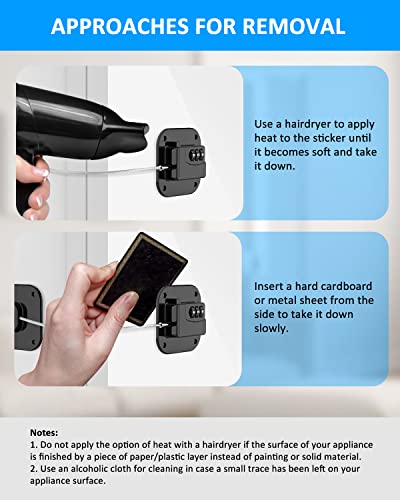 APPROACHES FOR REMOVAL

Use a hairdryer to apply heat to the sticker until it becomes soft and take it down.

Insert a hard cardboard or metal sheet from the side to take it down slowly.

Notes:
1. Do not apply the option of heat with a hairdryer if the surface of your appliance is finished by a piece of paper/plastic layer instead of painting or solid material.
2. Use an alcoholic cloth for cleaning in case a small trace has been left on your appliance surface.