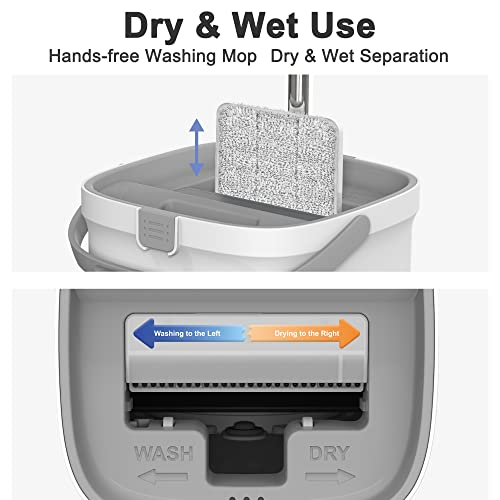 Dry & Wet Use

Hands-free Washing Mop Dry & Wet Separation

Washing to the Left

Drying to the Right

WASH

DRY