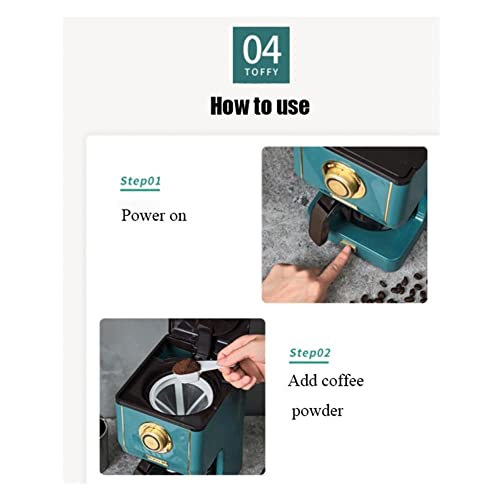 04
TOFFY

How to use

Step01

Power on

Step02

Add coffee powder