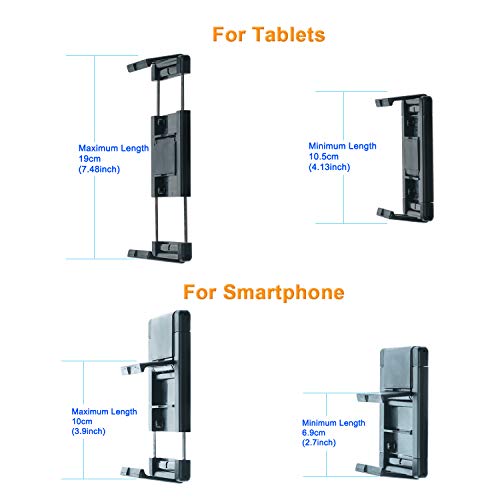 For Tablets

Maximum Length
19cm
(7.48inch)

Minimum Length
10.5cm
(4.13inch)

For Smartphone

Maximum Length
10cm
(3.9inch)

Minimum Length
6.9cm
(2.7inch)