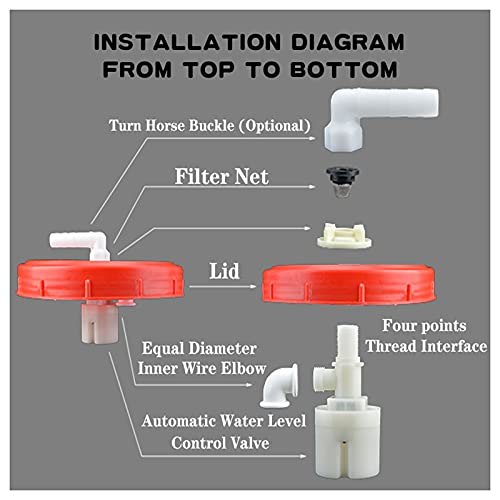 INSTALLATION DIAGRAM
FROM TOP TO BOTTOM

Turn Horse Buckle (Optional)

Filter Net

Lid

Four points
Thread Interface

Equal Diameter
Inner Wire Elbow

Automatic Water Level
Control Valve