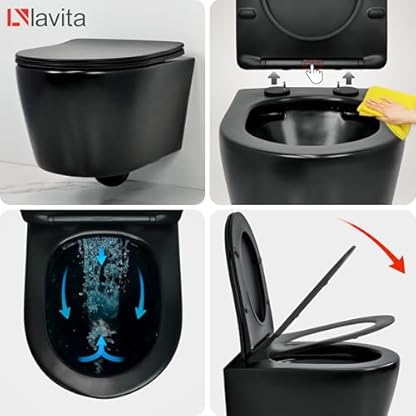 lavita