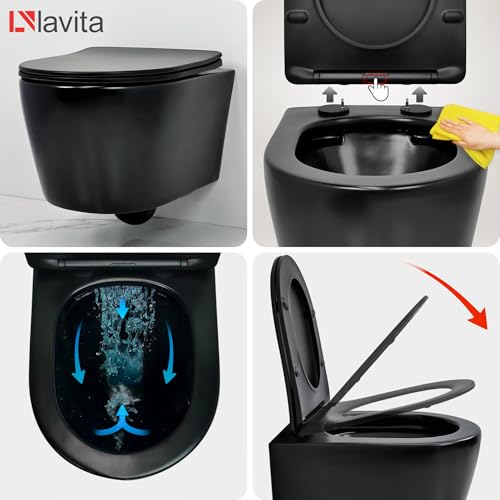 lavita