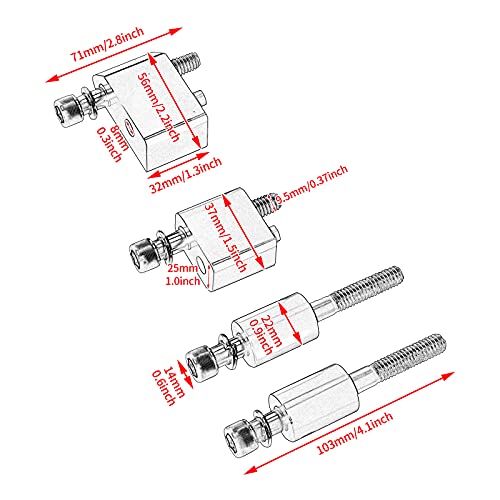 71mm/2.8inch
56mm/2.2inch
8mm
0.3inch
32mm/1.3inch
9.5mm/0.37inch
37mm/1.5inch
25mm
1.0inch
22mm
0.9inch
14mm
0.6inch
103mm/4.1inch