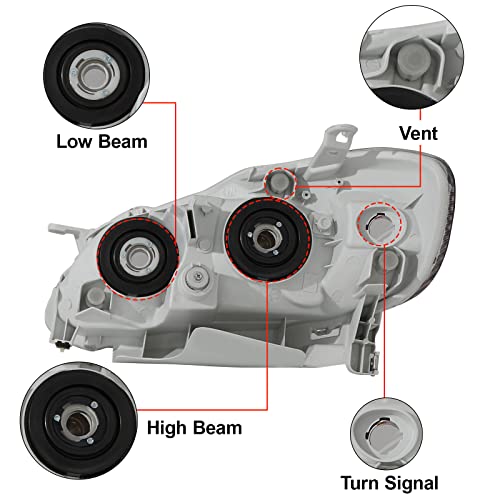 Low Beam

Vent

High Beam

Turn Signal