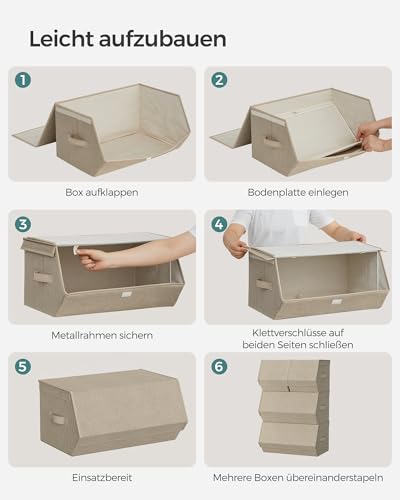 Leicht aufzubauen

1

Box aufklappen

2

Bodenplatte einlegen

3

Metallrahmen sichern

4

Klettverschlüsse auf beiden Seiten schließen

5

Einsatzbereit

6

Mehrere Boxen übereinanderstapeln