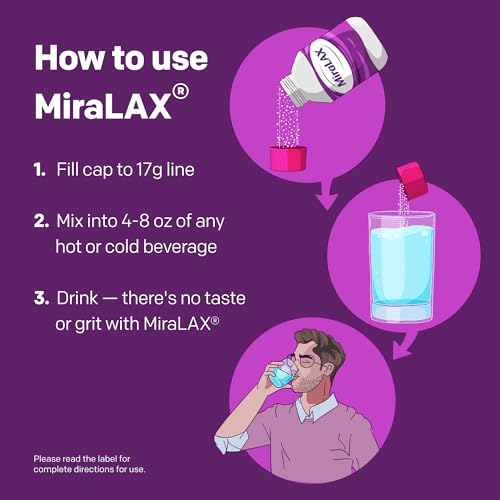 How to use MiraLAX®

1. Fill cap to 17g line

2. Mix into 4-8 oz of any hot or cold beverage

3. Drink — there's no taste or grit with MiraLAX®

MiraLAX

Please read the label for complete directions for use.