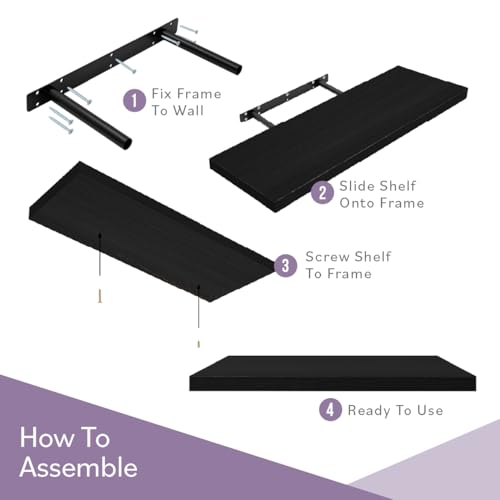 1 Fix Frame To Wall

2 Slide Shelf Onto Frame

3 Screw Shelf To Frame

4 Ready To Use

How To Assemble