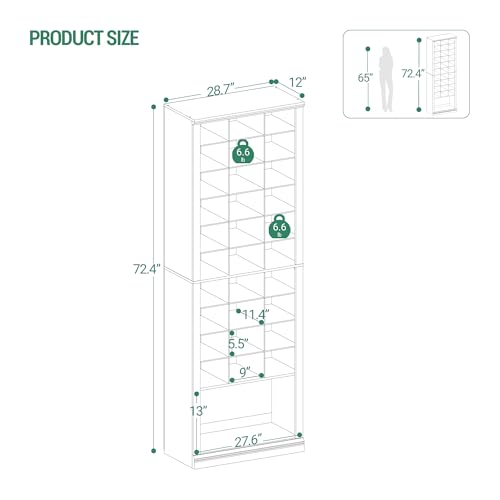 PRODUCT SIZE

65"
72.4"

28.7"
12"

6.6 lb

6.6 lb

72.4"

11.4"
5.5"
9"

13"
27.6"