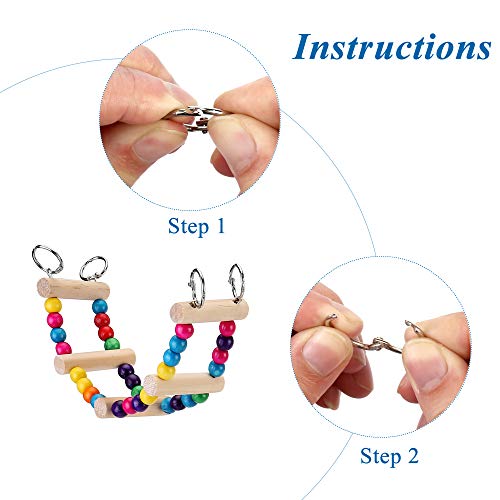 Instructions

Step 1

Step 2