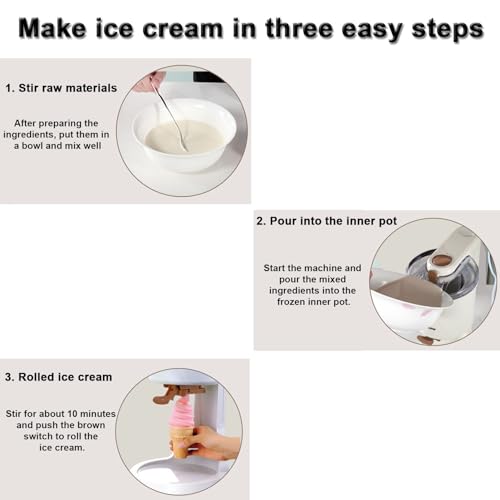 Make ice cream in three easy steps

1. Stir raw materials

After preparing the ingredients, put them in a bowl and mix well

2. Pour into the inner pot

Start the machine and pour the mixed ingredients into the frozen inner pot.

3. Rolled ice cream

Stir for about 10 minutes and push the brown switch to roll the ice cream.