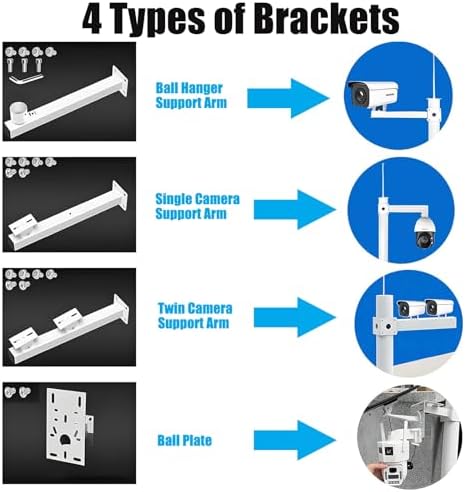 4 Types of Brackets

Ball Hanger Support Arm

Single Camera Support Arm

Twin Camera Support Arm

Ball Plate