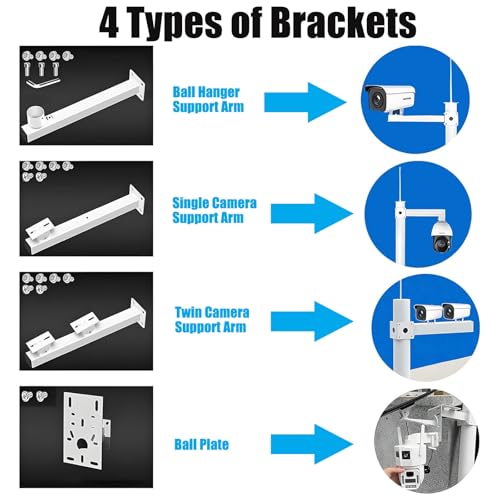 4 Types of Brackets

Ball Hanger Support Arm

Single Camera Support Arm

Twin Camera Support Arm

Ball Plate