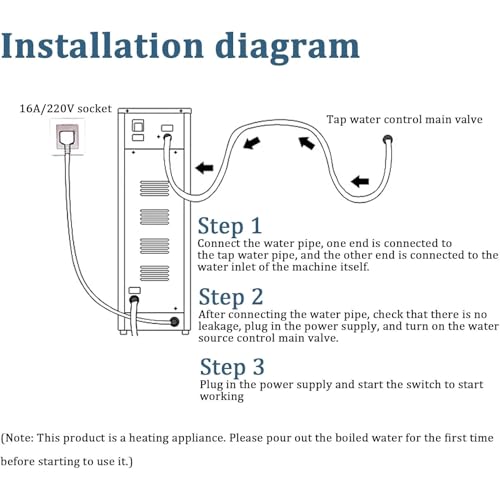 Installation diagram

16A/220V socket

Tap water control main valve

Step 1
Connect the water pipe, one end is connected to the tap water pipe, and the other end is connected to the water inlet of the machine itself.

Step 2
After connecting the water pipe, check that there is no leakage, plug in the power supply, and turn on the water source control main valve.

Step 3
Plug in the power supply and start the switch to start working

(Note: This product is a heating appliance. Please pour out the boiled water for the first time before starting to use it.)