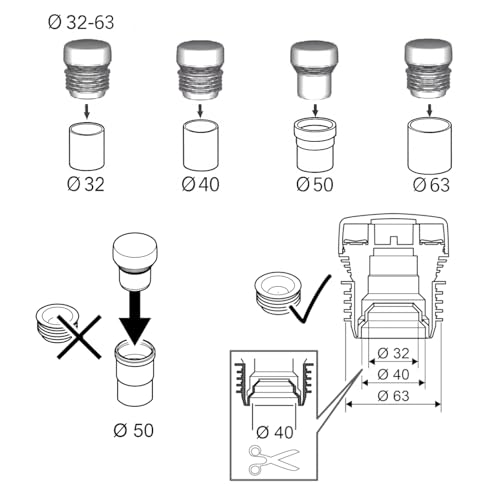 Ø 32-63

Ø 32
Ø 40
Ø 50
Ø 63

Ø 50

Ø 32
Ø 40
Ø 63

Ø 40