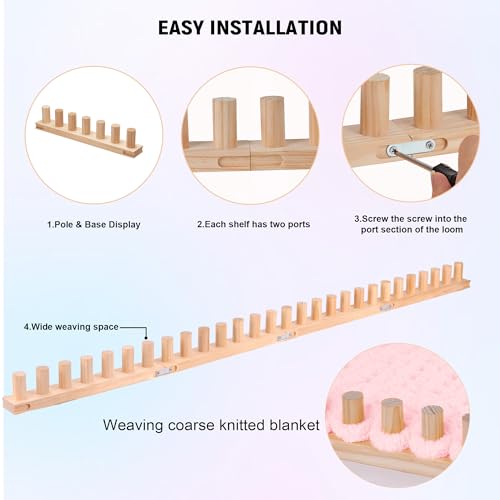 EASY INSTALLATION

1.Pole & Base Display

2.Each shelf has two ports

3.Screw the screw into the port section of the loom

4.Wide weaving space

Weaving coarse knitted blanket