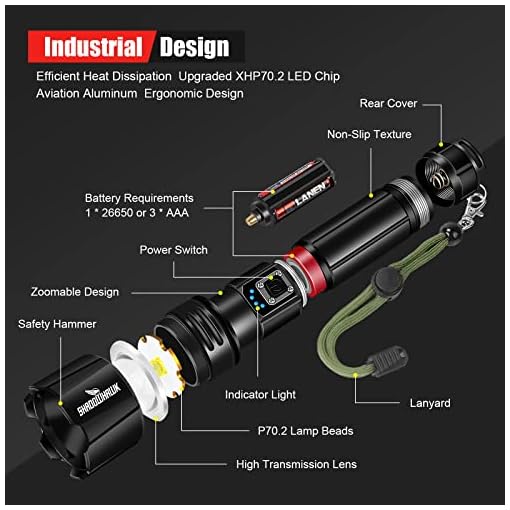 Industrial Design

Efficient Heat Dissipation Upgraded XHP70.2 LED Chip
Aviation Aluminum Ergonomic Design

Rear Cover

Non-Slip Texture

LANEN

Battery Requirements
1 * 26650 or 3 * AAA

Power Switch

Zoomable Design

Safety Hammer

SHADOWHAWK

Indicator Light

Lanyard

P70.2 Lamp Beads

High Transmission Lens