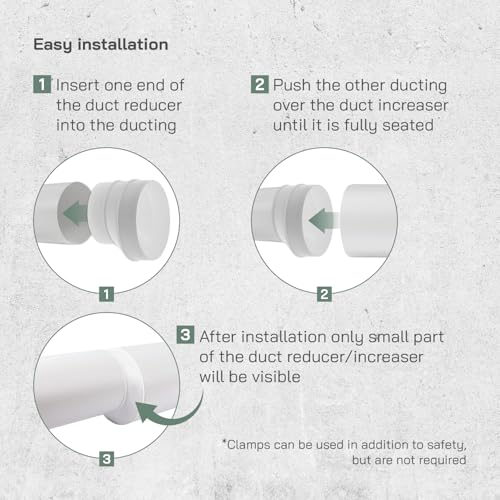 Easy installation

1 Insert one end of the duct reducer into the ducting

2 Push the other ducting over the duct increaser until it is fully seated

1

2

3 After installation only small part of the duct reducer/increaser will be visible

3

*Clamps can be used in addition to safety, but are not required