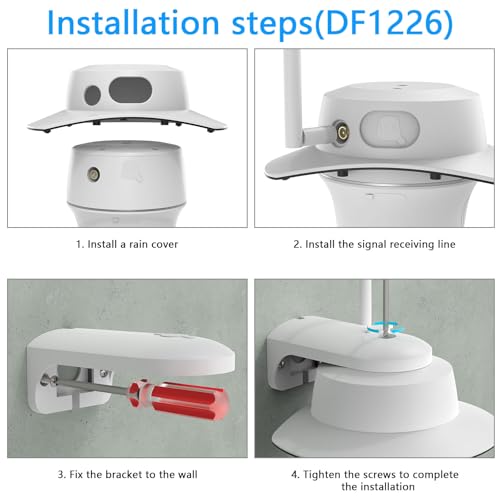 Installation steps(DF1226)

1. Install a rain cover

2. Install the signal receiving line

3. Fix the bracket to the wall

4. Tighten the screws to complete the installation