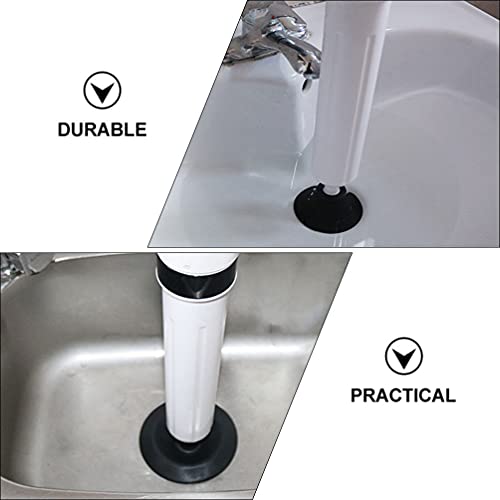 DURABLE

PRACTICAL