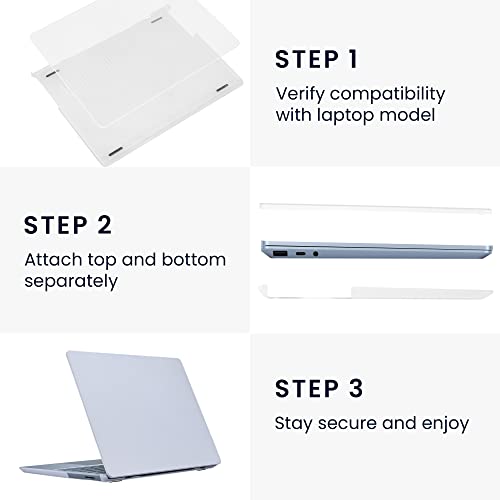 STEP 1

Verify compatibility with laptop model

STEP 2

Attach top and bottom separately

STEP 3

Stay secure and enjoy