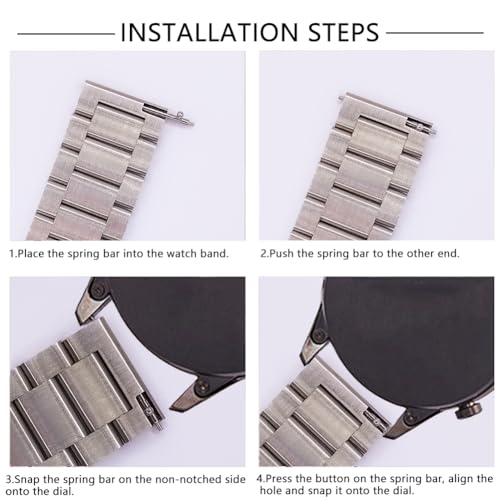 INSTALLATION STEPS

1.Place the spring bar into the watch band.

2.Push the spring bar to the other end.

3.Snap the spring bar on the non-notched side onto the dial.

4.Press the button on the spring bar, align the hole and snap it onto the dial.