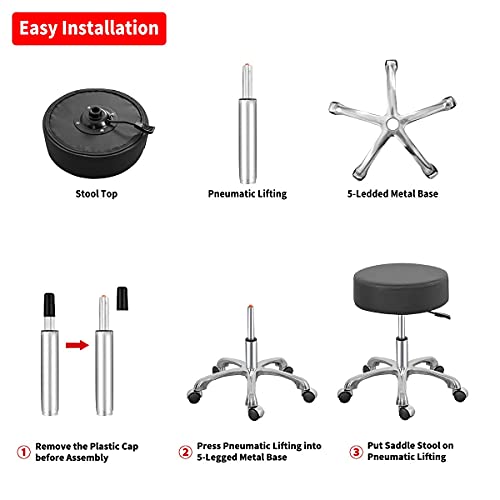 Easy Installation

Stool Top

Pneumatic Lifting

5-Ledded Metal Base

① Remove the Plastic Cap before Assembly

② Press Pneumatic Lifting into 5-Legged Metal Base

③ Put Saddle Stool on Pneumatic Lifting